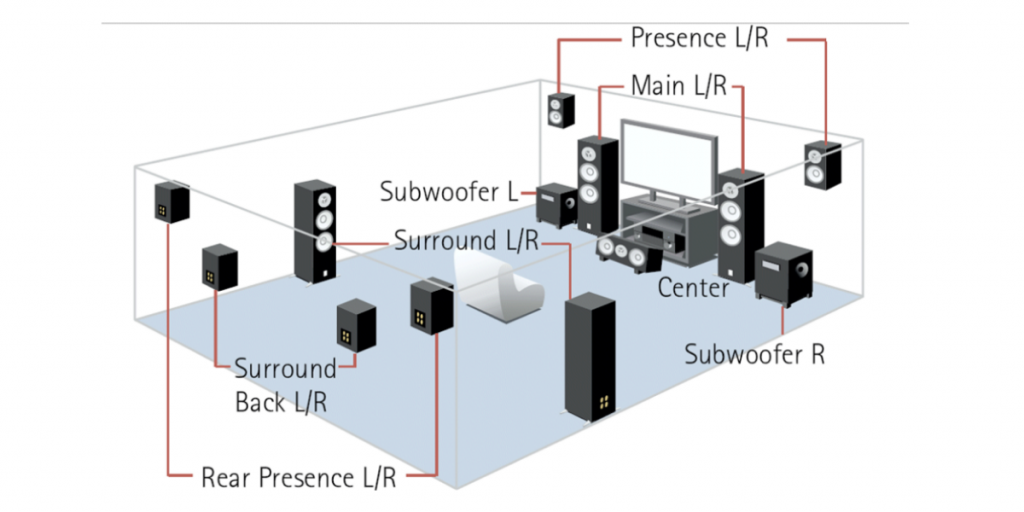 Presence L/R

Main L/R

Subwoofer L

Surround L/R

Center

Subwoofer R

Surround Back L/R

Rear Presence L/R