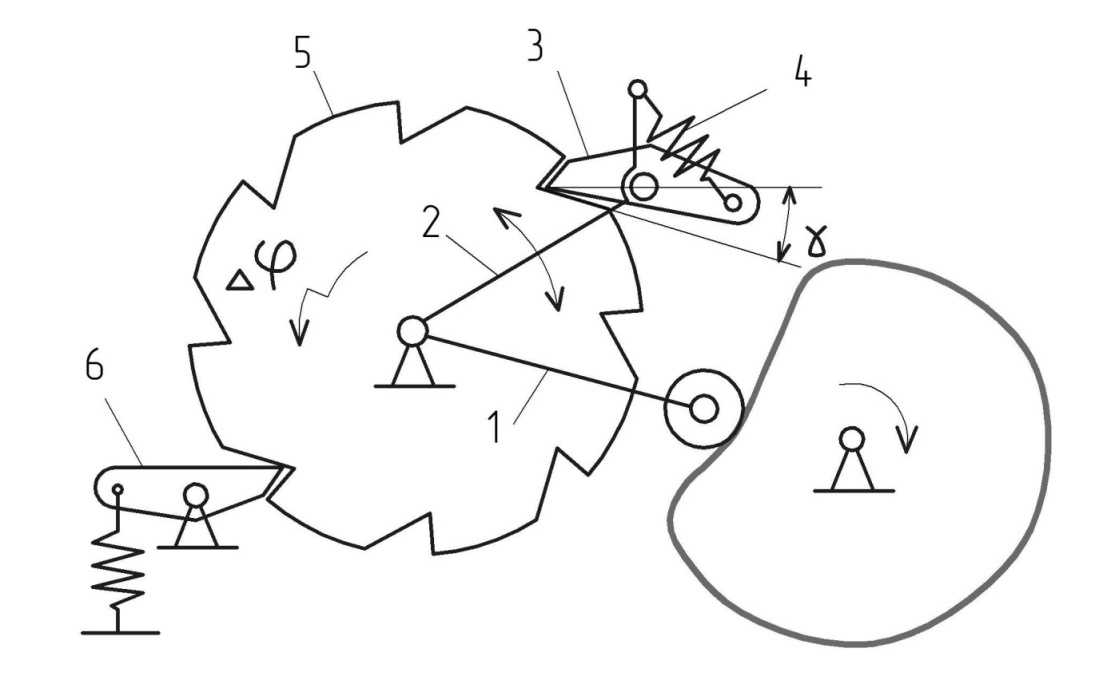 5
3
4
2
$\Delta\varphi$
$\gamma$
6
1