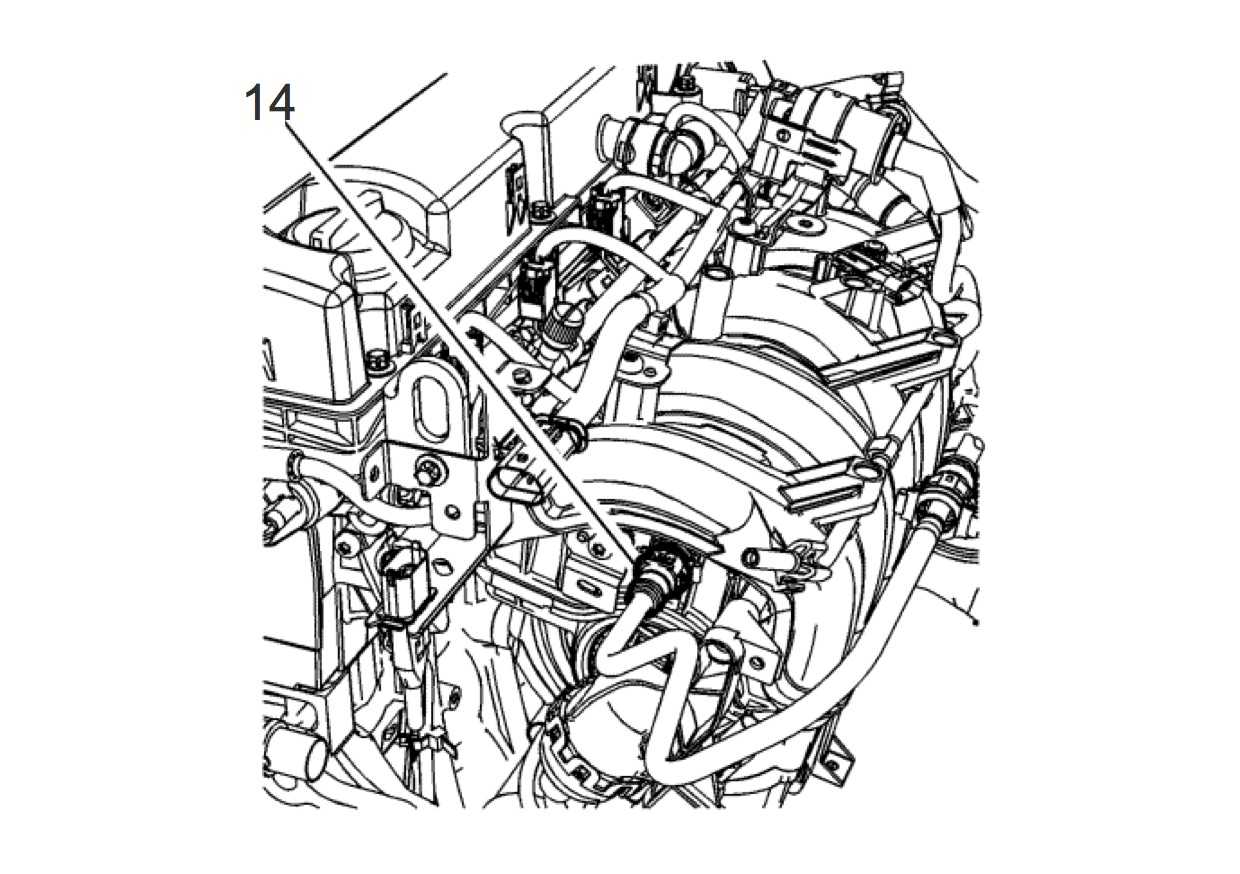 14