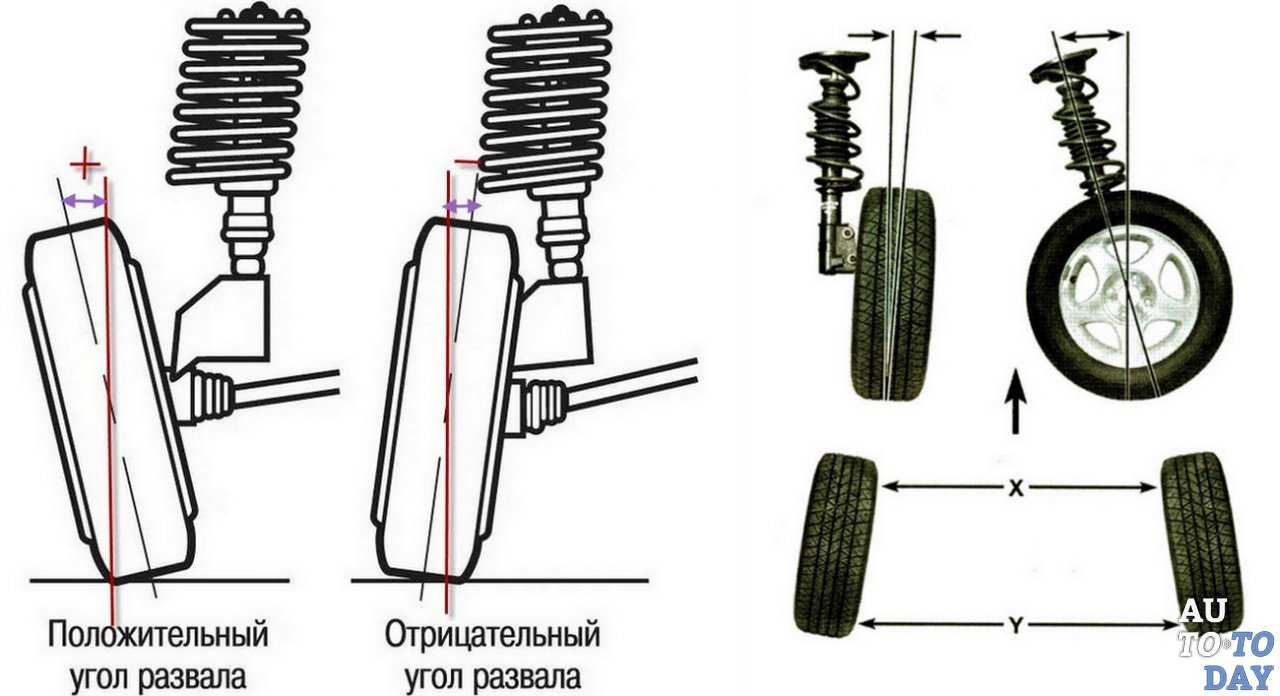 +

−

Положительный угол развала

Отрицательный угол развала

X

Y

AU TO TO DAY