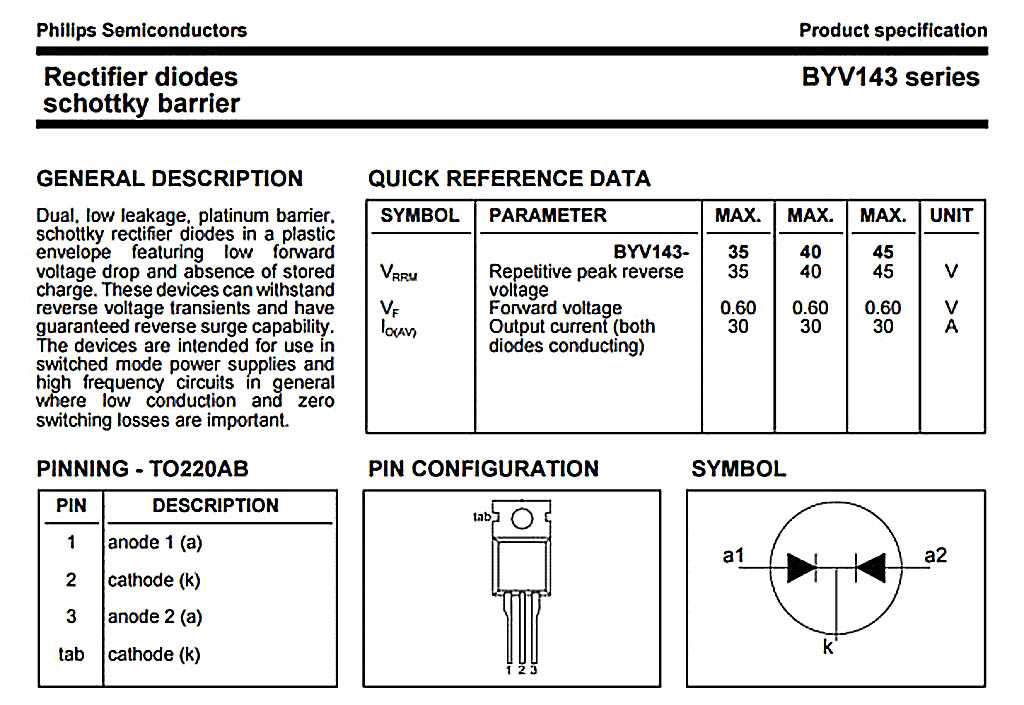 Philips Semiconductors

Product specification

Rectifier diodes schottky barrier

BYV143 series

GENERAL DESCRIPTION

Dual, low leakage, platinum barrier, schottky rectifier diodes in a plastic envelope featuring low forward voltage drop and absence of stored charge. These devices can withstand reverse voltage transients and have guaranteed reverse surge capability. The devices are intended for use in switched mode power supplies and high frequency circuits in general where low conduction and zero switching losses are important.

QUICK REFERENCE DATA

| SYMBOL | PARAMETER | MAX. | MAX. | MAX. | UNIT |
|---|---|---|---|---|---|
| | BYV143- | 35 | 40 | 45 | |
| $V_{RRM}$ | Repetitive peak reverse voltage | 35 | 40 | 45 | V |
| $V_F$ | Forward voltage | 0.60 | 0.60 | 0.60 | V |
| $I_{O(AV)}$ | Output current (both diodes conducting) | 30 | 30 | 30 | A |

PINNING - TO220AB

| PIN | DESCRIPTION |
|---|---|
| 1 | anode 1 (a) |
| 2 | cathode (k) |
| 3 | anode 2 (a) |
| tab | cathode (k) |

PIN CONFIGURATION

tab

1 2 3

SYMBOL

a1

a2

k